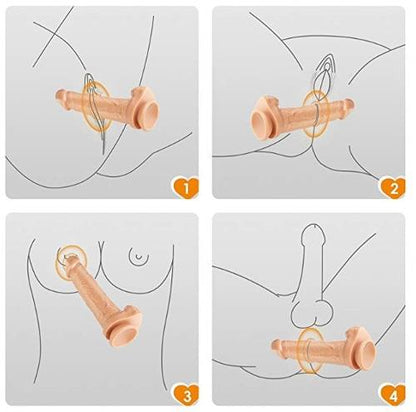 1

2

3

4